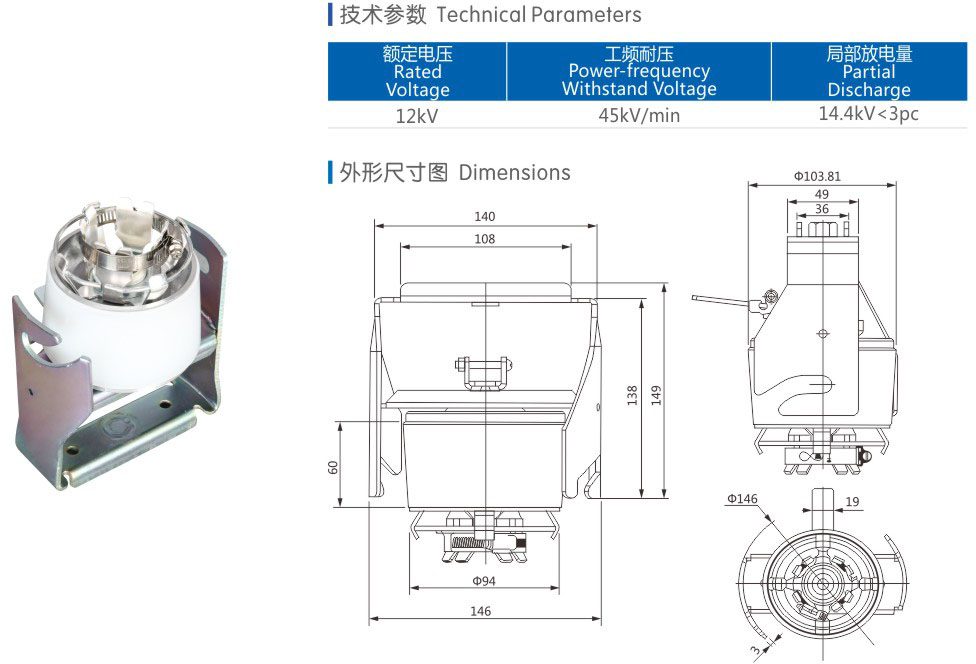 技术参数 Technical Parameters

| 额定电压 Rated Voltage | 工频耐压 Power-frequency Withstand Voltage | 局部放电量 Partial Discharge |
|---|---|---|
| 12kV | 45kV/min | 14.4kV<3pc |

外形尺寸图 Dimensions

140
108
138
149
60
Φ94
146
Φ103.81
49
36
Φ146
19
3