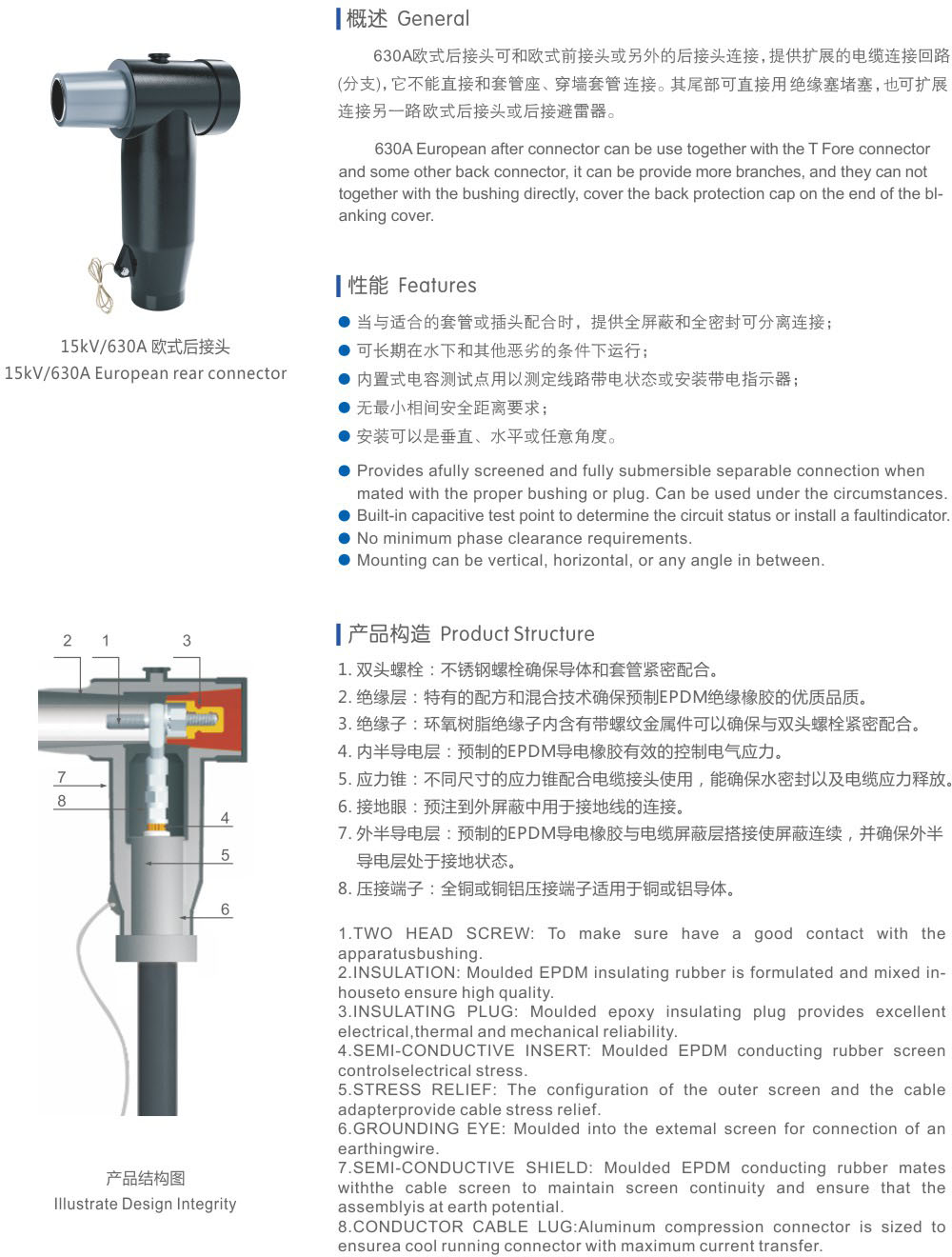 15kV/630A 欧式后接头
15kV/630A European rear connector

概述 General

630A欧式后接头可和欧式前接头或另外的后接头连接，提供扩展的电缆连接回路(分支)，它不能直接和套管座、穿墙套管连接。其尾部可直接用绝缘塞堵塞，也可扩展连接另一路欧式后接头或后接避雷器。

630A European after connector can be use together with the T Fore connector and some other back connector, it can be provide more branches, and they can not together with the bushing directly, cover the back protection cap on the end of the blanking cover.

性能 Features

● 当与适合的套管或插头配合时，提供全屏蔽和全密封可分离连接；
● 可长期在水下和其他恶劣的条件下运行；
● 内置式电容测试点用以测定线路带电状态或安装带电指示器；
● 无最小相间安全距离要求；
● 安装可以是垂直、水平或任意角度。

● Provides afully screened and fully submersible separable connection when mated with the proper bushing or plug. Can be used under the circumstances.
● Built-in capacitive test point to determine the circuit status or install a faultindicator.
● No minimum phase clearance requirements.
● Mounting can be vertical, horizontal, or any angle in between.

2 1 3 7 8 4 5 6

产品结构图
Illustrate Design Integrity

产品构造 Product Structure

1. 双头螺栓：不锈钢螺栓确保导体和套管紧密配合。
2. 绝缘层：特有的配方和混合技术确保预制EPDM绝缘橡胶的优质品质。
3. 绝缘子：环氧树脂绝缘子内含有带螺纹金属件可以确保与双头螺栓紧密配合。
4. 内半导电层：预制的EPDM导电橡胶有效的控制电气应力。
5. 应力锥：不同尺寸的应力锥配合电缆接头使用，能确保水密封以及电缆应力释放。
6. 接地眼：预注到外屏蔽中用于接地线的连接。
7. 外半导电层：预制的EPDM导电橡胶与电缆屏蔽层搭接使屏蔽连续，并确保外半导电层处于接地状态。
8. 压接端子：全铜或铜铝压接端子适用于铜或铝导体。

1.TWO HEAD SCREW: To make sure have a good contact with the apparatusbushing.
2.INSULATION: Moulded EPDM insulating rubber is formulated and mixed inhouseto ensure high quality.
3.INSULATING PLUG: Moulded epoxy insulating plug provides excellent electrical,thermal and mechanical reliability.
4.SEMI-CONDUCTIVE INSERT: Moulded EPDM conducting rubber screen controlselectrical stress.
5.STRESS RELIEF: The configuration of the outer screen and the cable adapterprovide cable stress relief.
6.GROUNDING EYE: Moulded into the extemal screen for connection of an earthingwire.
7.SEMI-CONDUCTIVE SHIELD: Moulded EPDM conducting rubber mates withthe cable screen to maintain screen continuity and ensure that the assemblyis at earth potential.
8.CONDUCTOR CABLE LUG:Aluminum compression connector is sized to ensurea cool running connector with maximum current transfer.