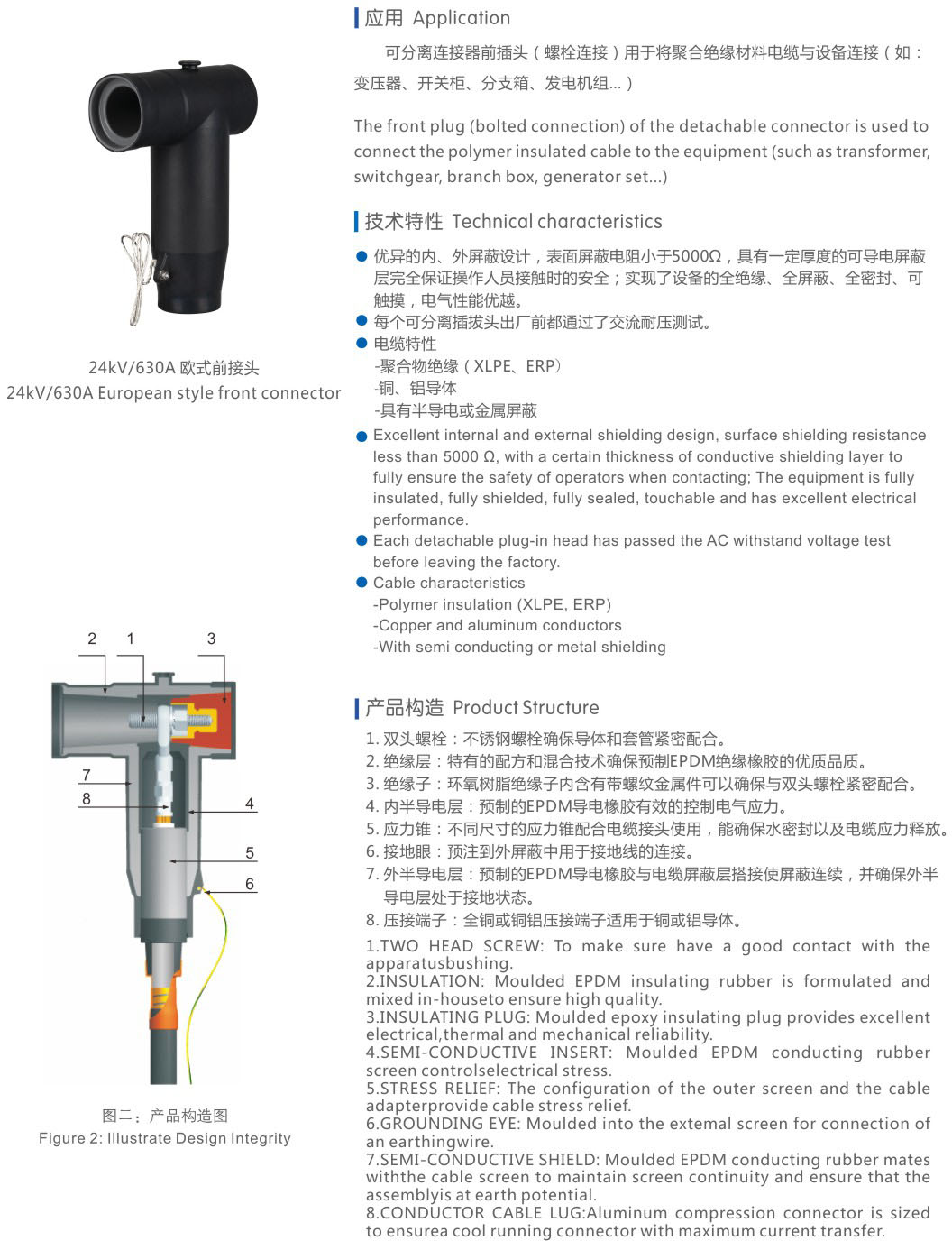 24kV/630A 欧式前接头
24kV/630A European style front connector

2 1 3
7
8
4
5
6

图二：产品构造图
Figure 2: Illustrate Design Integrity

应用 Application

可分离连接器前插头（螺栓连接）用于将聚合绝缘材料电缆与设备连接（如：变压器、开关柜、分支箱、发电机组...）

The front plug (bolted connection) of the detachable connector is used to connect the polymer insulated cable to the equipment (such as transformer, switchgear, branch box, generator set...)

技术特性 Technical characteristics

● 优异的内、外屏蔽设计，表面屏蔽电阻小于5000Ω，具有一定厚度的可导电屏蔽层完全保证操作人员接触时的安全；实现了设备的全绝缘、全屏蔽、全密封、可触摸，电气性能优越。
● 每个可分离插拔头出厂前都通过了交流耐压测试。
● 电缆特性
-聚合物绝缘（XLPE、ERP）
-铜、铝导体
-具有半导电或金属屏蔽
● Excellent internal and external shielding design, surface shielding resistance less than 5000 Ω, with a certain thickness of conductive shielding layer to fully ensure the safety of operators when contacting; The equipment is fully insulated, fully shielded, fully sealed, touchable and has excellent electrical performance.
● Each detachable plug-in head has passed the AC withstand voltage test before leaving the factory.
● Cable characteristics
-Polymer insulation (XLPE, ERP)
-Copper and aluminum conductors
-With semi conducting or metal shielding

产品构造 Product Structure

1. 双头螺栓：不锈钢螺栓确保导体和套管紧密配合。
2. 绝缘层：特有的配方和混合技术确保预制EPDM绝缘橡胶的优质品质。
3. 绝缘子：环氧树脂绝缘子内含有带螺纹金属件可以确保与双头螺栓紧密配合。
4. 内半导电层：预制的EPDM导电橡胶有效的控制电气应力。
5. 应力锥：不同尺寸的应力锥配合电缆接头使用，能确保水密封以及电缆应力释放。
6. 接地眼：预注到外屏蔽中用于接地线的连接。
7. 外半导电层：预制的EPDM导电橡胶与电缆屏蔽层搭接使屏蔽连续，并确保外半导电层处于接地状态。
8. 压接端子：全铜或铜铝压接端子适用于铜或铝导体。
1.TWO HEAD SCREW: To make sure have a good contact with the apparatusbushing.
2.INSULATION: Moulded EPDM insulating rubber is formulated and mixed in-houseto ensure high quality.
3.INSULATING PLUG: Moulded epoxy insulating plug provides excellent electrical,thermal and mechanical reliability.
4.SEMI-CONDUCTIVE INSERT: Moulded EPDM conducting rubber screen controlselectrical stress.
5.STRESS RELIEF: The configuration of the outer screen and the cable adapterprovide cable stress relief.
6.GROUNDING EYE: Moulded into the extemal screen for connection of an earthingwire.
7.SEMI-CONDUCTIVE SHIELD: Moulded EPDM conducting rubber mates withthe cable screen to maintain screen continuity and ensure that the assemblyis at earth potential.
8.CONDUCTOR CABLE LUG:Aluminum compression connector is sized to ensurea cool running connector with maximum current transfer.