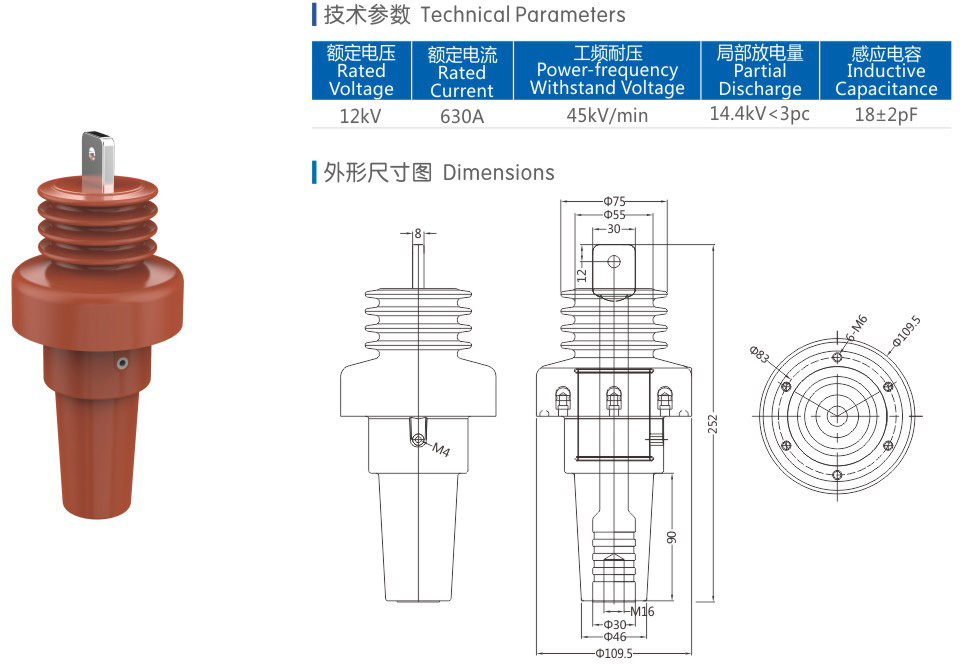 技术参数 Technical Parameters

| 额定电压 Rated Voltage | 额定电流 Rated Current | 工频耐压 Power-frequency Withstand Voltage | 局部放电量 Partial Discharge | 感应电容 Inductive Capacitance |
|---|---|---|---|---|
| 12kV | 630A | 45kV/min | 14.4kV<3pc | 18±2pF |

外形尺寸图 Dimensions

8

M4

Φ75
Φ55
30
12
252
90
M16
Φ30
Φ46
Φ109.5

Φ83
6-M6
Φ109.5